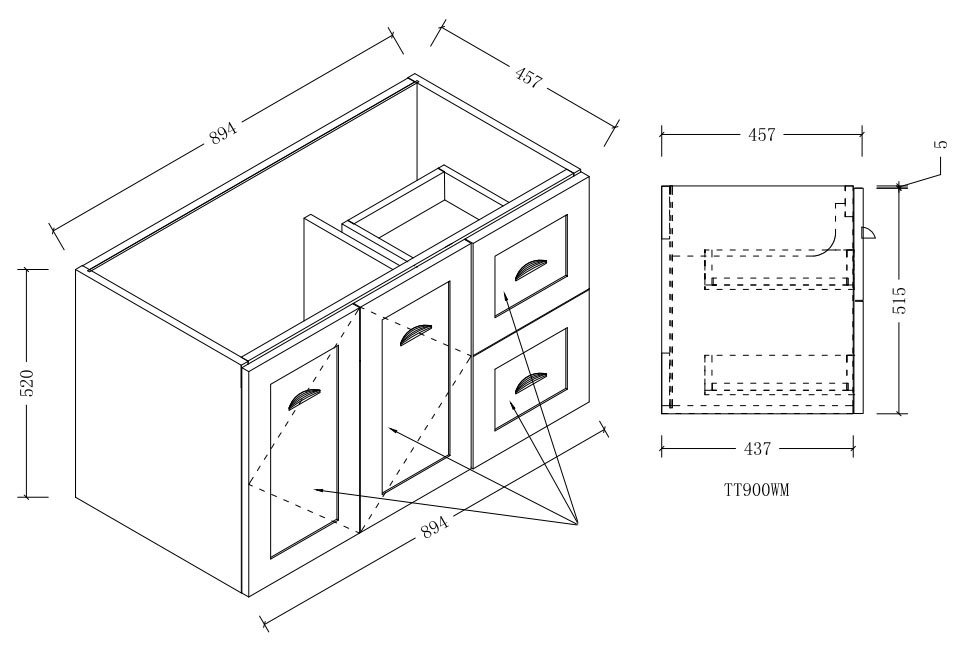 894

457

520

894

457

5

515

437

TT900WM