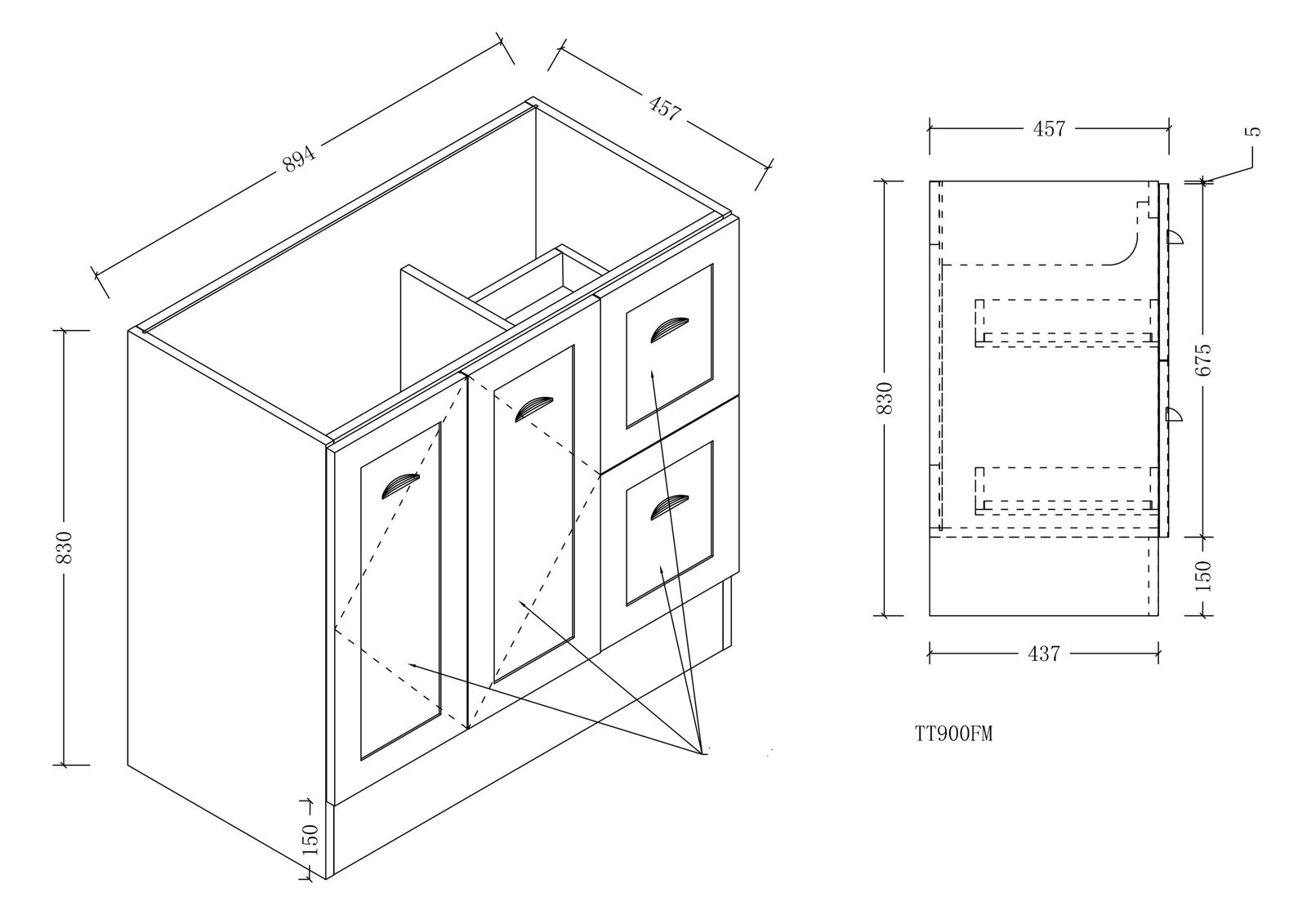 894

457

830

150

457

5

830

675

150

437

TT900FM