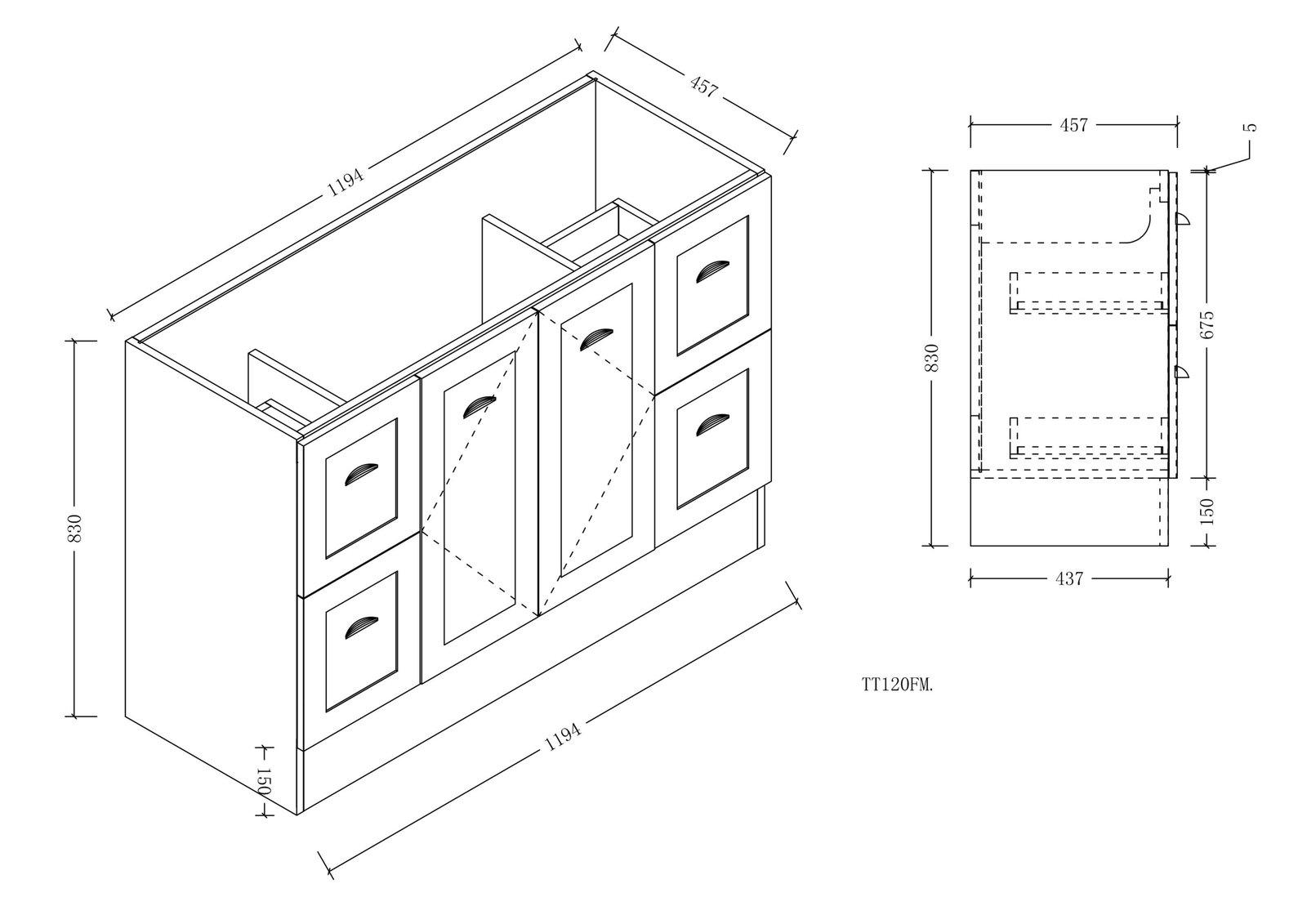 1194
457
830
150
1194
457
5
830
675
150
437
TT120FM.