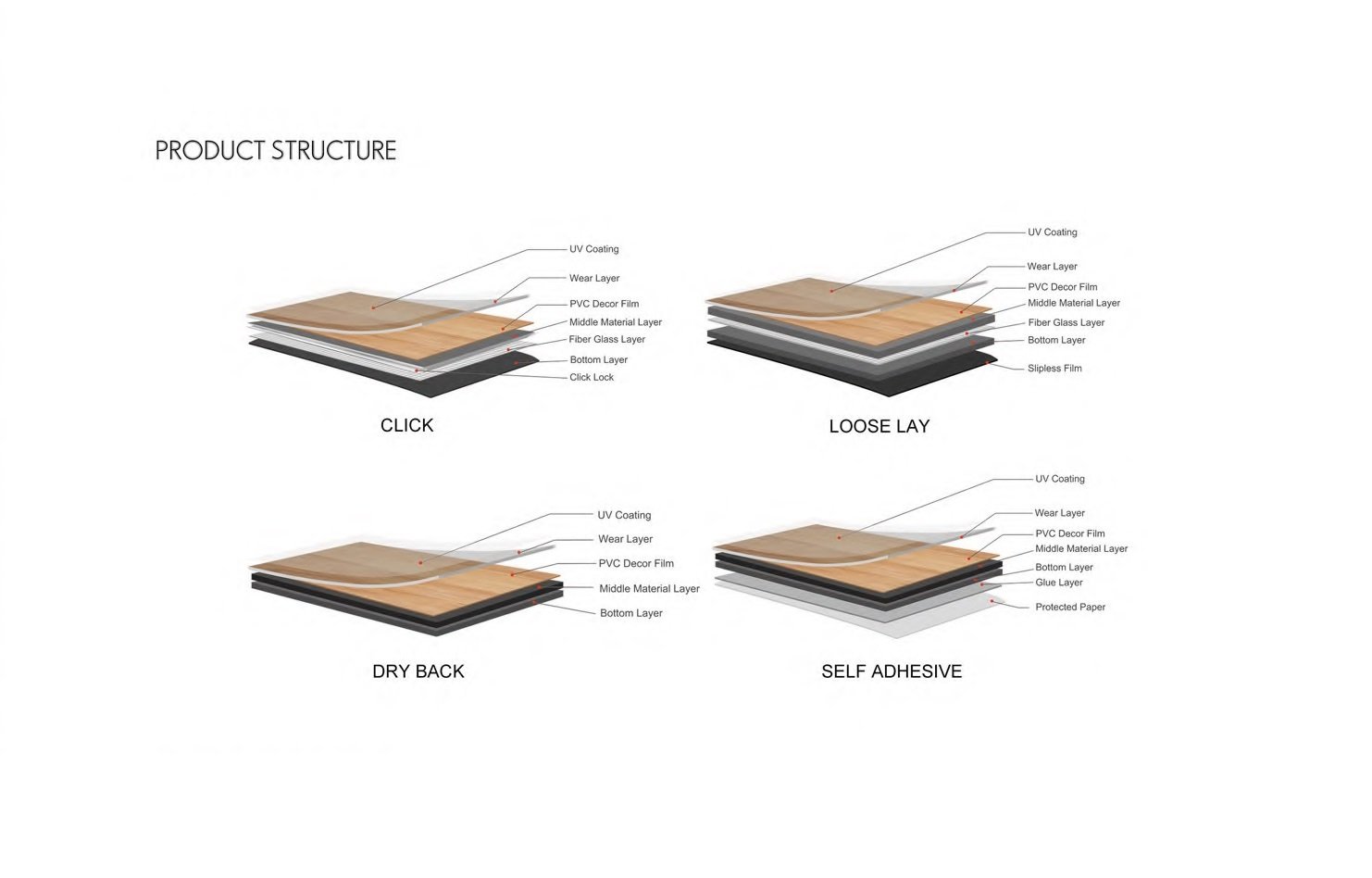 PRODUCT STRUCTURE

UV Coating
Wear Layer
PVC Decor Film
Middle Material Layer
Fiber Glass Layer
Bottom Layer
Click Lock

CLICK

UV Coating
Wear Layer
PVC Decor Film
Middle Material Layer
Fiber Glass Layer
Bottom Layer
Slipless Film

LOOSE LAY

UV Coating
Wear Layer
PVC Decor Film
Middle Material Layer
Bottom Layer

DRY BACK

UV Coating
Wear Layer
PVC Decor Film
Middle Material Layer
Bottom Layer
Glue Layer
Protected Paper

SELF ADHESIVE